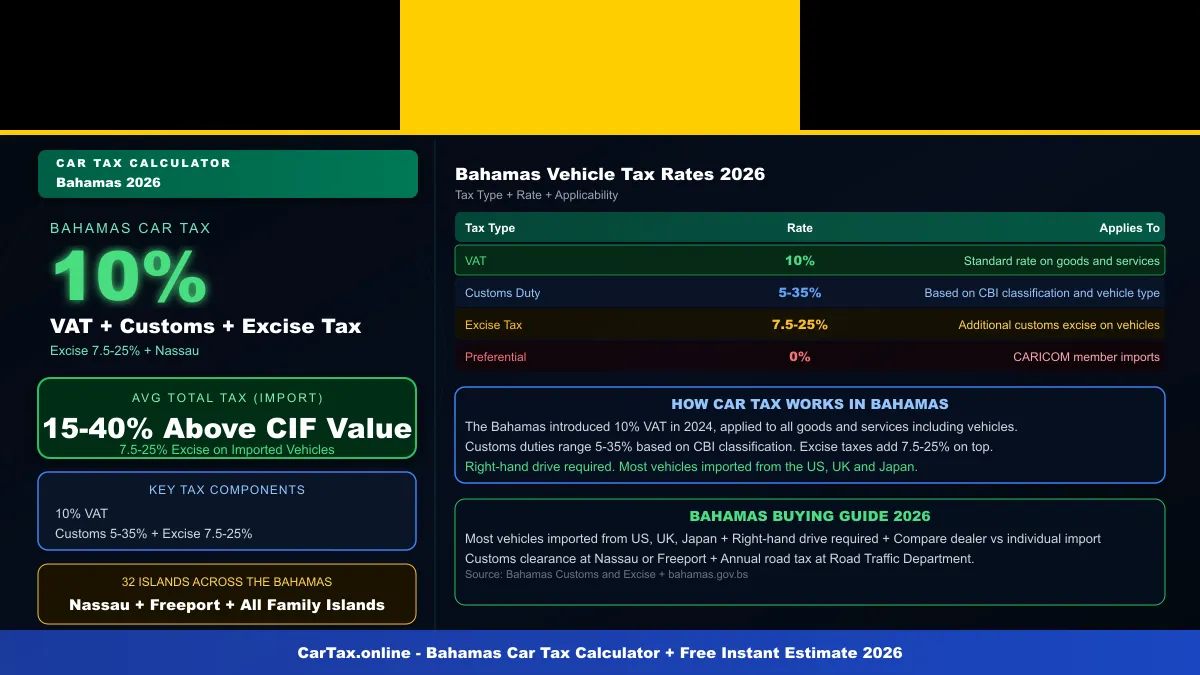 CAR TAX CALCULATOR
Bahamas 2026

BAHAMAS CAR TAX
10%
VAT + Customs + Excise Tax
Excise 7.5-25% + Nassau

AVG TOTAL TAX (IMPORT)
15-40% Above CIF Value
7.5-25% Excise on Imported Vehicles

KEY TAX COMPONENTS
10% VAT
Customs 5-35% + Excise 7.5-25%

32 ISLANDS ACROSS THE BAHAMAS
Nassau + Freeport + All Family Islands

Bahamas Vehicle Tax Rates 2026
Tax Type + Rate + Applicability

| Tax Type | Rate | Applies To |
|---|---|---|
| VAT | 10% | Standard rate on goods and services |
| Customs Duty | 5-35% | Based on CBI classification and vehicle type |
| Excise Tax | 7.5-25% | Additional customs excise on vehicles |
| Preferential | 0% | CARICOM member imports |

HOW CAR TAX WORKS IN BAHAMAS
The Bahamas introduced 10% VAT in 2024, applied to all goods and services including vehicles.
Customs duties range 5-35% based on CBI classification. Excise taxes add 7.5-25% on top.
Right-hand drive required. Most vehicles imported from the US, UK and Japan.

BAHAMAS BUYING GUIDE 2026
Most vehicles imported from US, UK, Japan + Right-hand drive required + Compare dealer vs individual import
Customs clearance at Nassau or Freeport + Annual road tax at Road Traffic Department.
Source: Bahamas Customs and Excise + bahamas.gov.bs

CarTax.online - Bahamas Car Tax Calculator + Free Instant Estimate 2026