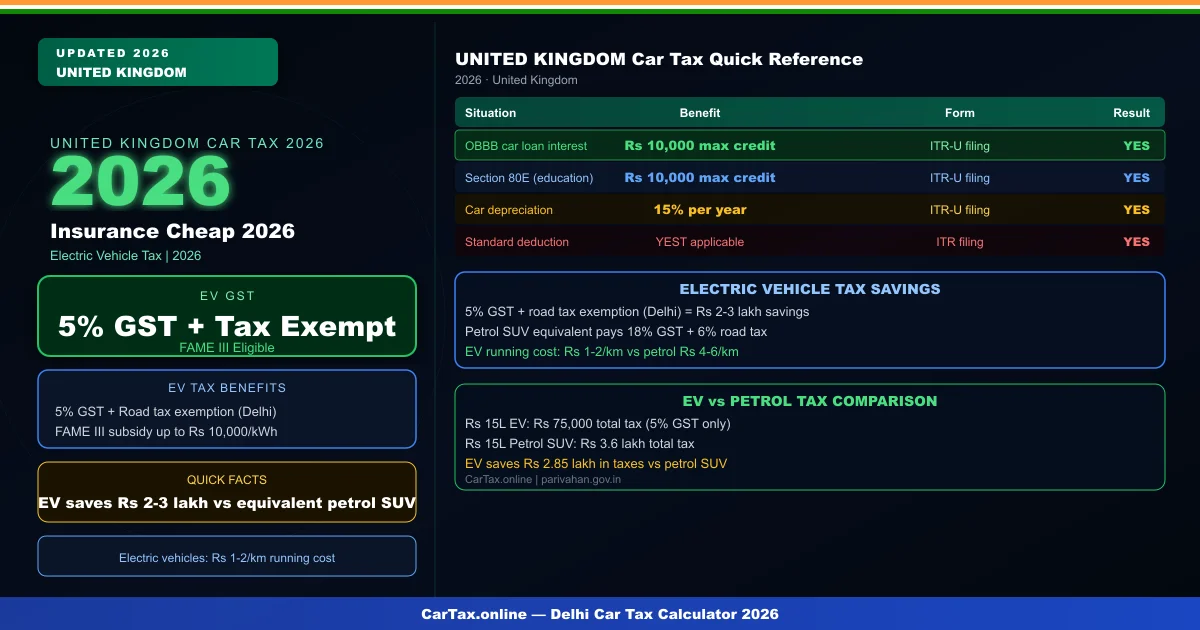 UPDATED 2026
UNITED KINGDOM

UNITED KINGDOM CAR TAX 2026
2026
Insurance Cheap 2026
Electric Vehicle Tax | 2026

EV GST
5% GST + Tax Exempt
FAME III Eligible

EV TAX BENEFITS
5% GST + Road tax exemption (Delhi)
FAME III subsidy up to Rs 10,000/kWh

QUICK FACTS
EV saves Rs 2-3 lakh vs equivalent petrol SUV

Electric vehicles: Rs 1-2/km running cost

UNITED KINGDOM Car Tax Quick Reference
2026 · United Kingdom

| Situation | Benefit | Form | Result |
|---|---|---|---|
| OBBB car loan interest | Rs 10,000 max credit | ITR-U filing | YES |
| Section 80E (education) | Rs 10,000 max credit | ITR-U filing | YES |
| Car depreciation | 15% per year | ITR-U filing | YES |
| Standard deduction | YEST applicable | ITR filing | YES |

ELECTRIC VEHICLE TAX SAVINGS
5% GST + road tax exemption (Delhi) = Rs 2-3 lakh savings
Petrol SUV equivalent pays 18% GST + 6% road tax
EV running cost: Rs 1-2/km vs petrol Rs 4-6/km

EV vs PETROL TAX COMPARISON
Rs 15L EV: Rs 75,000 total tax (5% GST only)
Rs 15L Petrol SUV: Rs 3.6 lakh total tax
EV saves Rs 2.85 lakh in taxes vs petrol SUV
CarTax.online | parivahan.gov.in

CarTax.online — Delhi Car Tax Calculator 2026