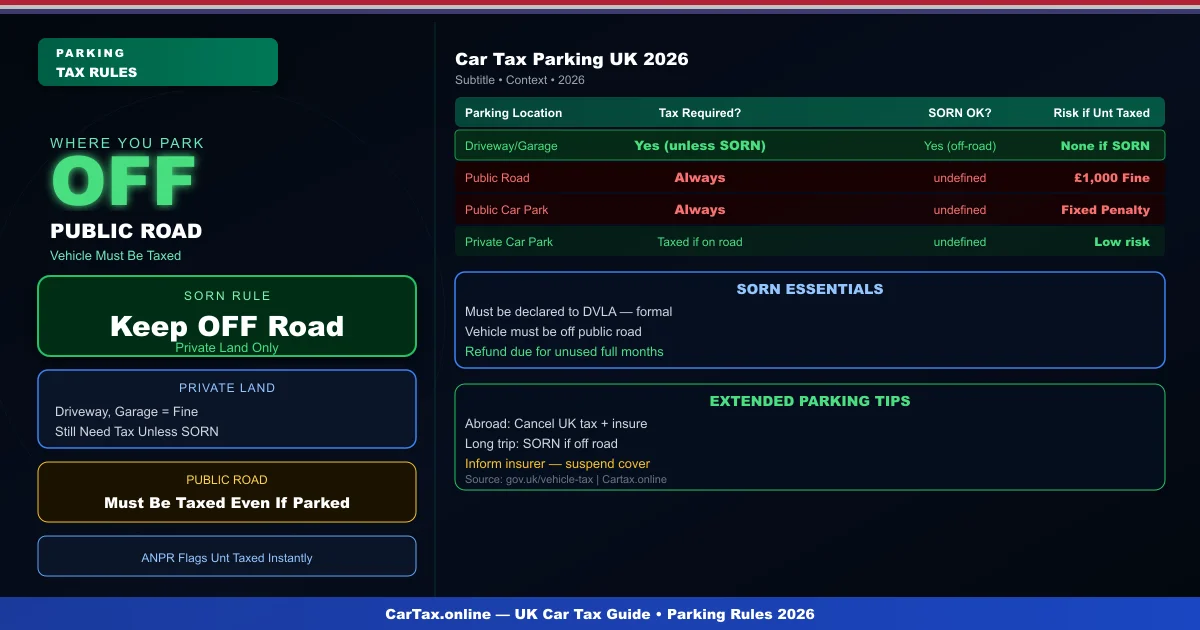 PARKING
TAX RULES

WHERE YOU PARK
OFF
PUBLIC ROAD
Vehicle Must Be Taxed

SORN RULE
Keep OFF Road
Private Land Only

PRIVATE LAND
Driveway, Garage = Fine
Still Need Tax Unless SORN

PUBLIC ROAD
Must Be Taxed Even If Parked

ANPR Flags Unt Taxed Instantly

Car Tax Parking UK 2026
Subtitle • Context • 2026

| Parking Location | Tax Required? | SORN OK? | Risk if Unt Taxed |
|---|---|---|---|
| Driveway/Garage | Yes (unless SORN) | Yes (off-road) | None if SORN |
| Public Road | Always | undefined | £1,000 Fine |
| Public Car Park | Always | undefined | Fixed Penalty |
| Private Car Park | Taxed if on road | undefined | Low risk |

SORN ESSENTIALS
Must be declared to DVLA — formal
Vehicle must be off public road
Refund due for unused full months

EXTENDED PARKING TIPS
Abroad: Cancel UK tax + insure
Long trip: SORN if off road
Inform insurer — suspend cover
Source: gov.uk/vehicle-tax | Cartax.online

CarTax.online — UK Car Tax Guide • Parking Rules 2026