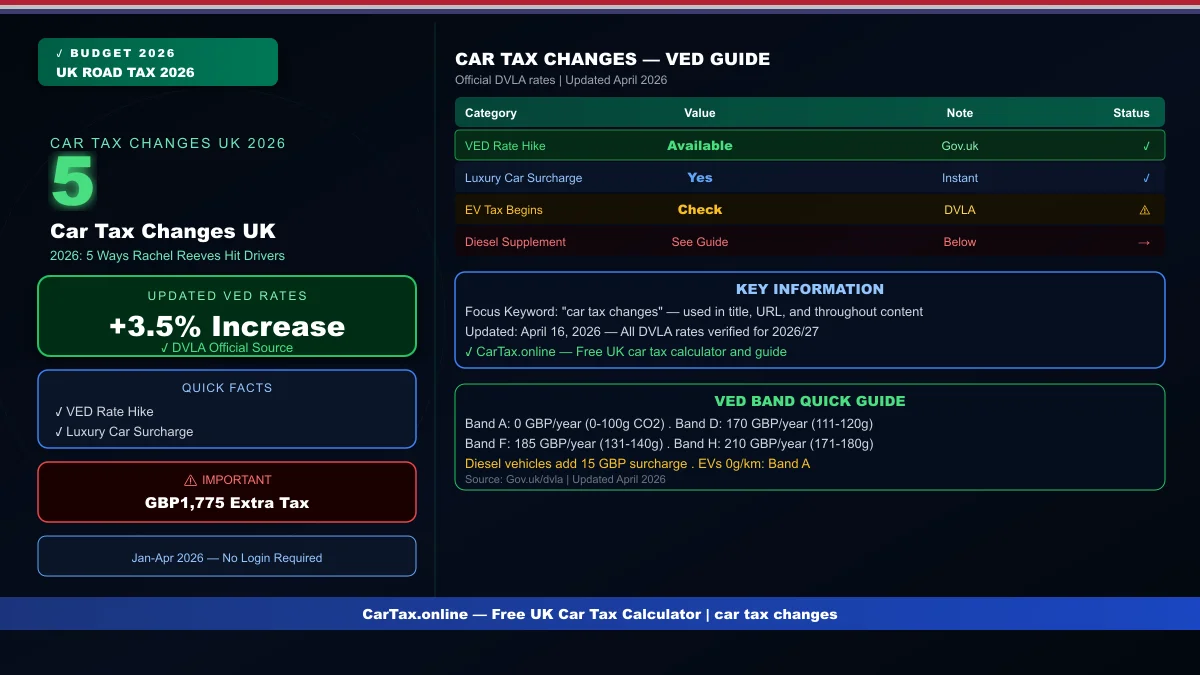 ✓ BUDGET 2026
UK ROAD TAX 2026

CAR TAX CHANGES UK 2026

5

Car Tax Changes UK

2026: 5 Ways Rachel Reeves Hit Drivers

UPDATED VED RATES

+3.5% Increase

✓ DVLA Official Source

QUICK FACTS

✓ VED Rate Hike
✓ Luxury Car Surcharge

⚠ IMPORTANT

GBP1,775 Extra Tax

Jan-Apr 2026 — No Login Required

CAR TAX CHANGES — VED GUIDE

Official DVLA rates | Updated April 2026

| Category | Value | Note | Status |
|---|---|---|---|
| VED Rate Hike | Available | Gov.uk | ✓ |
| Luxury Car Surcharge | Yes | Instant | ✓ |
| EV Tax Begins | Check | DVLA | ⚠ |
| Diesel Supplement | See Guide | Below | → |

KEY INFORMATION

Focus Keyword: "car tax changes" — used in title, URL, and throughout content

Updated: April 16, 2026 — All DVLA rates verified for 2026/27

✓ CarTax.online — Free UK car tax calculator and guide

VED BAND QUICK GUIDE

Band A: 0 GBP/year (0-100g CO2) . Band D: 170 GBP/year (111-120g)

Band F: 185 GBP/year (131-140g) . Band H: 210 GBP/year (171-180g)

Diesel vehicles add 15 GBP surcharge . EVs 0g/km: Band A

Source: Gov.uk/dvla | Updated April 2026

CarTax.online — Free UK Car Tax Calculator | car tax changes